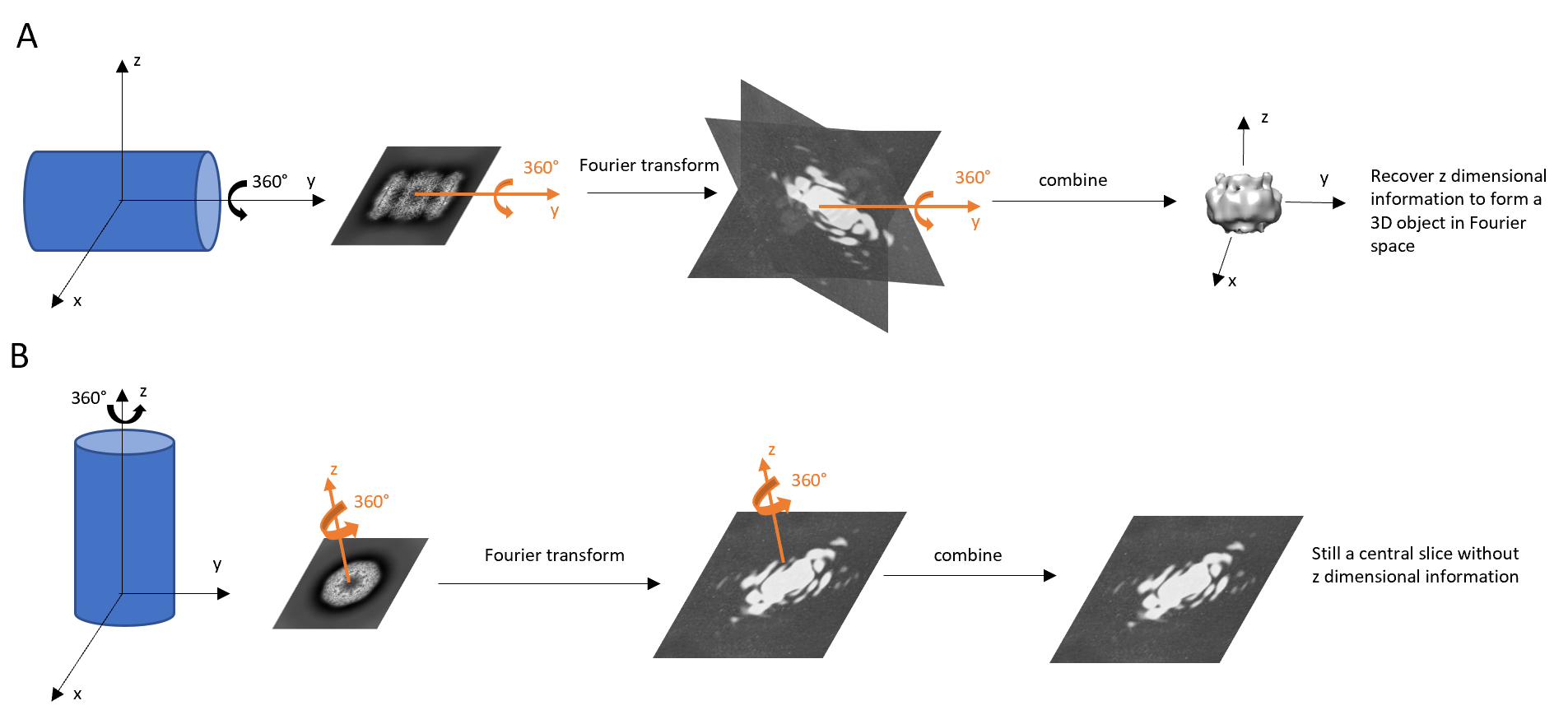 A

z

360°

y

x

360°

y

Fourier transform

360°

y

combine

z

y

x

Recover z dimensional information to form a 3D object in Fourier space

B

360°

z

y

x

z

360°

Fourier transform

z

360°

combine

Still a central slice without z dimensional information